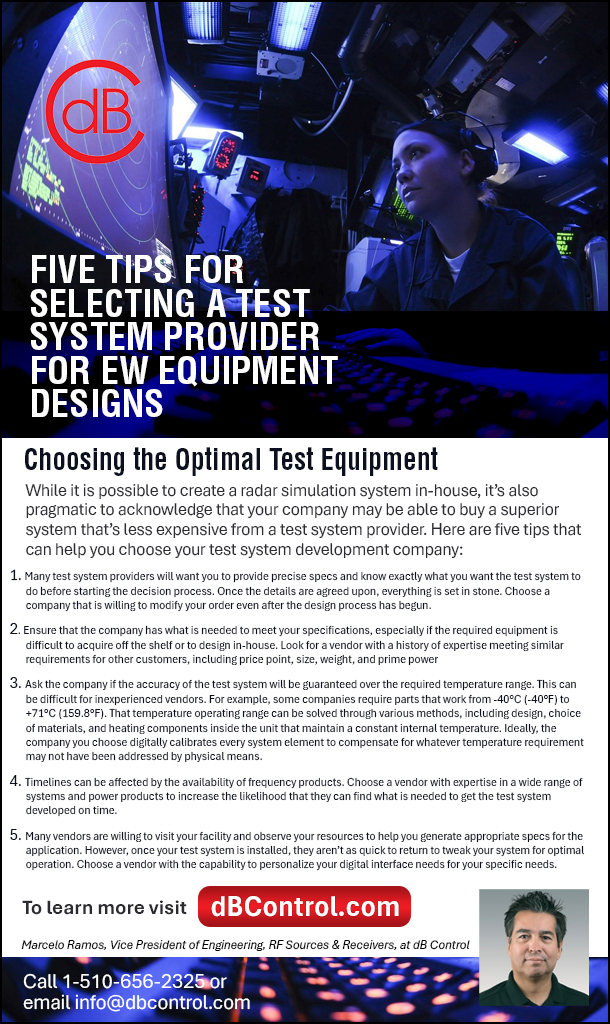 dB

FIVE TIPS FOR SELECTING A TEST SYSTEM PROVIDER FOR EW EQUIPMENT DESIGNS

Choosing the Optimal Test Equipment

While it is possible to create a radar simulation system in-house, it's also pragmatic to acknowledge that your company may be able to buy a superior system that's less expensive from a test system provider. Here are five tips that can help you choose your test system development company:

1. Many test system providers will want you to provide precise specs and know exactly what you want the test system to do before starting the decision process. Once the details are agreed upon, everything is set in stone. Choose a company that is willing to modify your order even after the design process has begun.

2. Ensure that the company has what is needed to meet your specifications, especially if the required equipment is difficult to acquire off the shelf or to design in-house. Look for a vendor with a history of expertise meeting similar requirements for other customers, including price point, size, weight, and prime power

3. Ask the company if the accuracy of the test system will be guaranteed over the required temperature range. This can be difficult for inexperienced vendors. For example, some companies require parts that work from -40°C (-40°F) to +71°C (159.8°F). That temperature operating range can be solved through various methods, including design, choice of materials, and heating components inside the unit that maintain a constant internal temperature. Ideally, the company you choose digitally calibrates every system element to compensate for whatever temperature requirement may not have been addressed by physical means.

4. Timelines can be affected by the availability of frequency products. Choose a vendor with expertise in a wide range of systems and power products to increase the likelihood that they can find what is needed to get the test system developed on time.

5. Many vendors are willing to visit your facility and observe your resources to help you generate appropriate specs for the application. However, once your test system is installed, they aren't as quick to return to tweak your system for optimal operation. Choose a vendor with the capability to personalize your digital interface needs for your specific needs.

To learn more visit dBControl.com

Marcelo Ramos, Vice President of Engineering, RF Sources & Receivers, at dB Control

Call 1-510-656-2325 or email info@dbcontrol.com